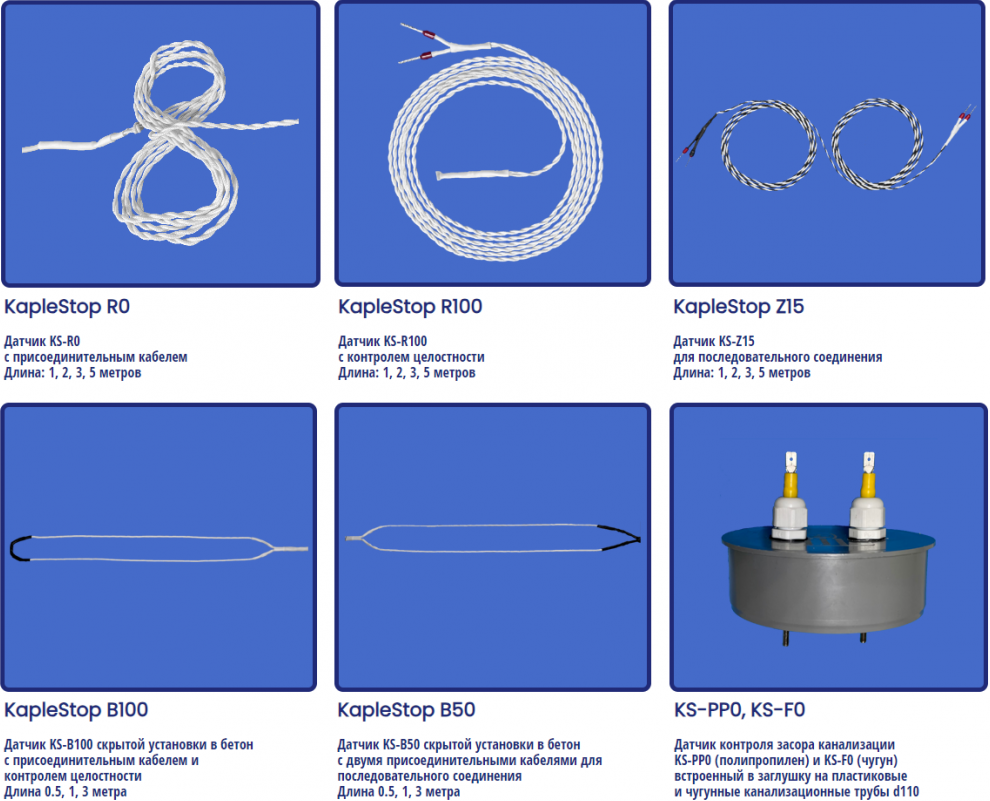 KapleStop R0

Датчик KS-R0
с присоединительным кабелем
Длина: 1, 2, 3, 5 метров

KapleStop R100

Датчик KS-R100
с контролем целостности
Длина: 1, 2, 3, 5 метров

KapleStop Z15

Датчик KS-Z15
для последовательного соединения
Длина: 1, 2, 3, 5 метров

KapleStop B100

Датчик KS-B100 скрытой установки в бетон
с присоединительным кабелем и
контролем целостности
Длина 0.5, 1, 3 метра

KapleStop B50

Датчик KS-B50 скрытой установки в бетон
с двумя присоединительными кабелями для
последовательного соединения
Длина 0.5, 1, 3 метра

KS-PP0, KS-F0

Датчик контроля засора канализации
KS-PP0 (полипропилен) и KS-F0 (чугун)
встроенный в заглушку на пластиковые
и чугунные канализационные трубы d110