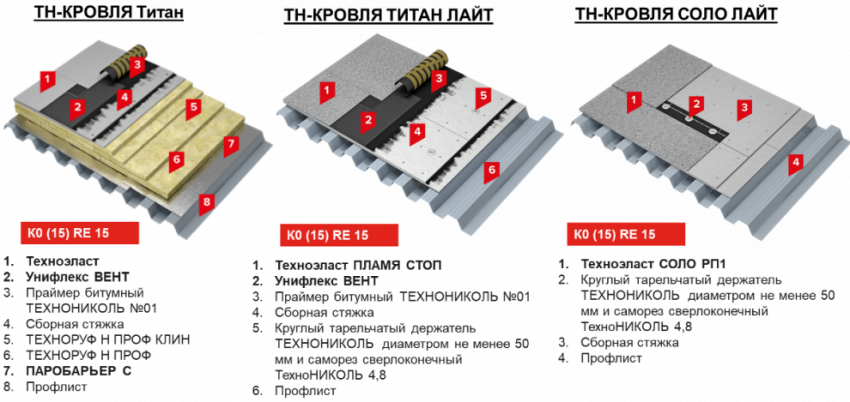 ТН-КРОВЛЯ Титан

1 2 3 4 5 6 7 8

К0 (15) RE 15

1. Техноэласт
2. Унифлекс ВЕНТ
3. Праймер битумный ТЕХНОНИКОЛЬ №01
4. Сборная стяжка
5. ТЕХНОРУФ Н ПРОФ КЛИН
6. ТЕХНОРУФ Н ПРОФ
7. ПАРОБАРЬЕР С
8. Профлист

ТН-КРОВЛЯ ТИТАН ЛАЙТ

1 2 3 4 5 6

К0 (15) RE 15

1. Техноэласт ПЛАМЯ СТОП
2. Унифлекс ВЕНТ
3. Праймер битумный ТЕХНОНИКОЛЬ №01
4. Сборная стяжка
5. Круглый тарельчатый держатель ТЕХНОНИКОЛЬ диаметром не менее 50 мм и саморез сверлоконечный ТехноНИКОЛЬ 4,8
6. Профлист

ТН-КРОВЛЯ СОЛО ЛАЙТ

1 2 3 4

К0 (15) RE 15

1. Техноэласт СОЛО РП1
2. Круглый тарельчатый держатель ТЕХНОНИКОЛЬ диаметром не менее 50 мм и саморез сверлоконечный ТехноНИКОЛЬ 4,8
3. Сборная стяжка
4. Профлист