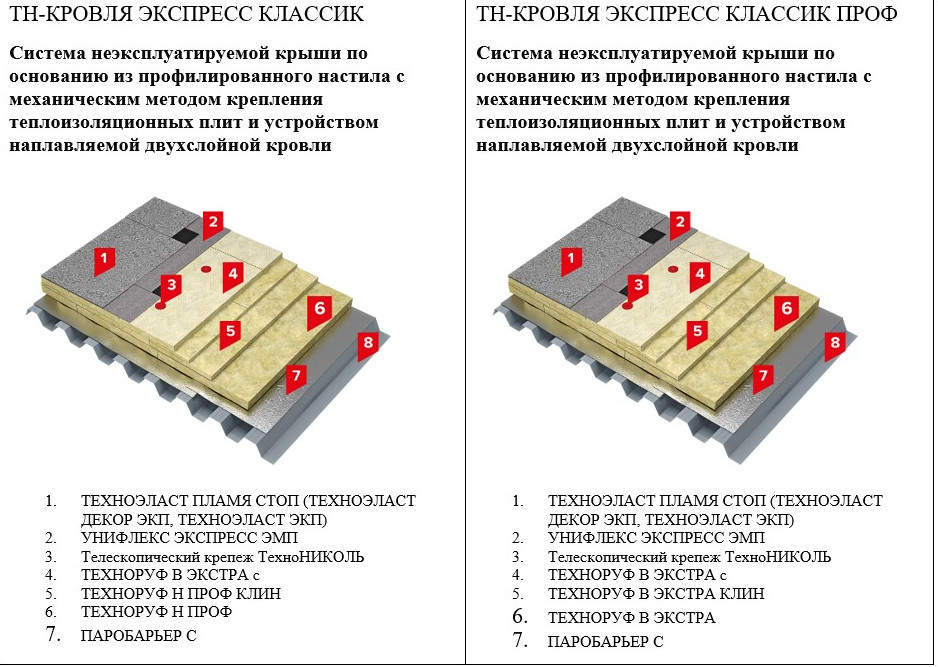 ТН-КРОВЛЯ ЭКСПРЕСС КЛАССИК

Система неэксплуатируемой крыши по основанию из профилированного настила с механическим методом крепления теплоизоляционных плит и устройством наплавляемой двухслойной кровли

1 2 3 4 5 6 7 8

1. ТЕХНОЭЛАСТ ПЛАМЯ СТОП (ТЕХНОЭЛАСТ ДЕКОР ЭКП, ТЕХНОЭЛАСТ ЭКП)
2. УНИФЛЕКС ЭКСПРЕСС ЭМП
3. Телескопический крепеж ТехноНИКОЛЬ
4. ТЕХНОРУФ В ЭКСТРА с
5. ТЕХНОРУФ Н ПРОФ КЛИН
6. ТЕХНОРУФ Н ПРОФ
7. ПАРОБАРЬЕР С

ТН-КРОВЛЯ ЭКСПРЕСС КЛАССИК ПРОФ

Система неэксплуатируемой крыши по основанию из профилированного настила с механическим методом крепления теплоизоляционных плит и устройством наплавляемой двухслойной кровли

1 2 3 4 5 6 7 8

1. ТЕХНОЭЛАСТ ПЛАМЯ СТОП (ТЕХНОЭЛАСТ ДЕКОР ЭКП, ТЕХНОЭЛАСТ ЭКП)
2. УНИФЛЕКС ЭКСПРЕСС ЭМП
3. Телескопический крепеж ТехноНИКОЛЬ
4. ТЕХНОРУФ В ЭКСТРА с
5. ТЕХНОРУФ В ЭКСТРА КЛИН
6. ТЕХНОРУФ В ЭКСТРА
7. ПАРОБАРЬЕР С