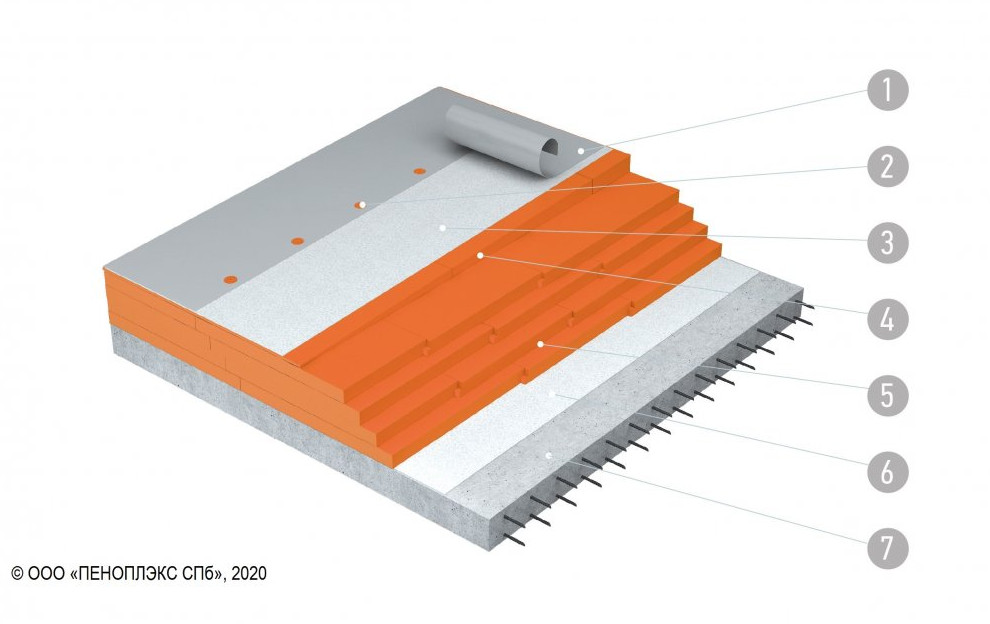 1
2
3
4
5
6
7
© ООО «ПЕНОПЛЭКС СПб», 2020