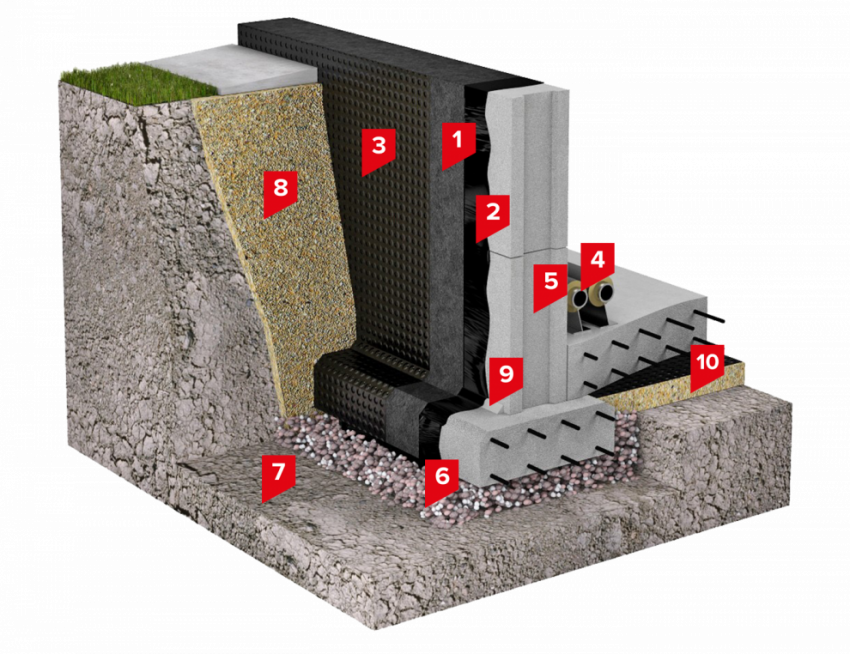 3
1
8
2
5
4
9
10
7
6