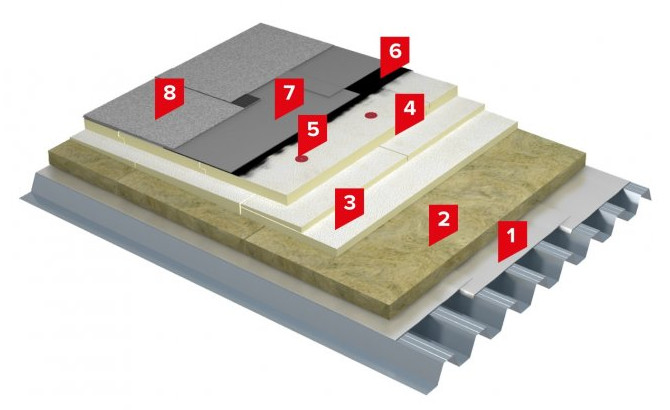 8
7
6
5
4
3
2
1