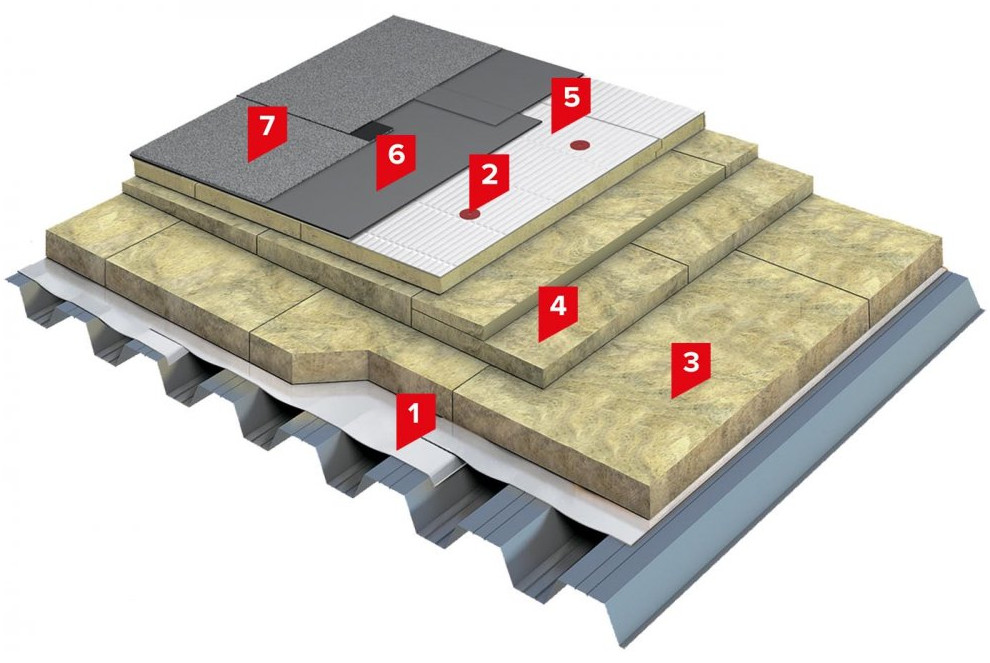 7
6
5
2
4
3
1