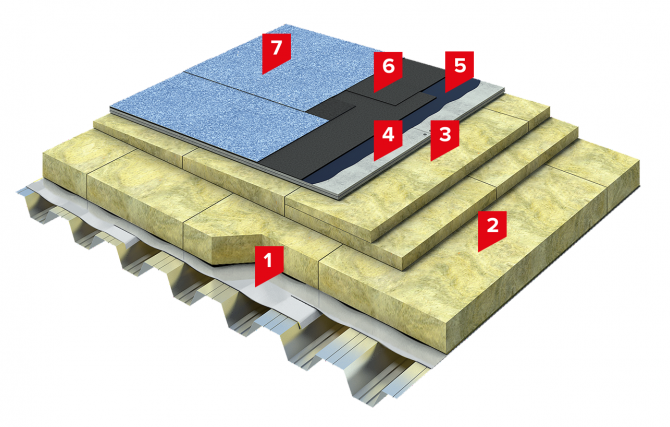 7
6
5
4
3
2
1