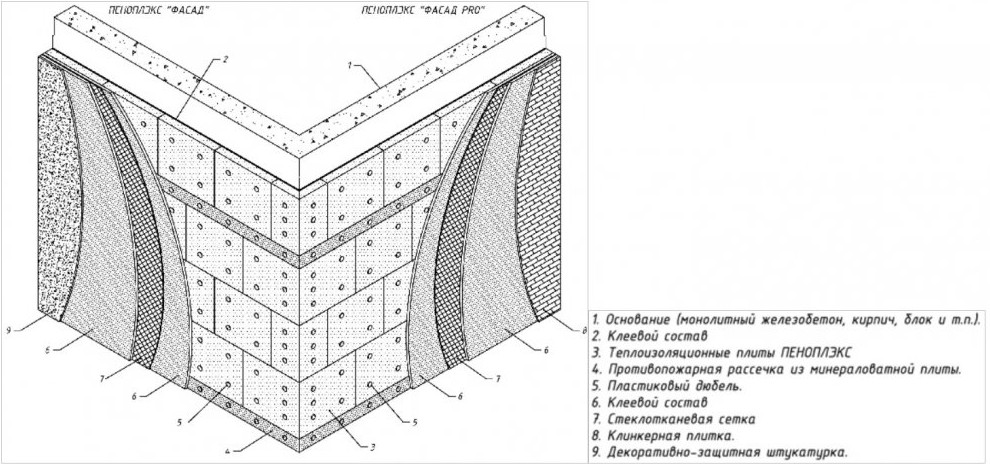 ПЕНОПЛЭКС "ФАСАД"
ПЕНОПЛЭКС "ФАСАД PRO"

2
1
9
5
7
6
5
4
3
5
6
7
6
8

1. Основание (монолитный железобетон, кирпич, блок и т.п.).
2. Клеевой состав
3. Теплоизоляционные плиты ПЕНОПЛЭКС
4. Противопожарная рассечка из минераловатной плиты.
5. Пластиковый дюбель.
6. Клеевой состав
7. Стеклотканевая сетка
8. Клинкерная плитка.
9. Декоративно-защитная штукатурка.